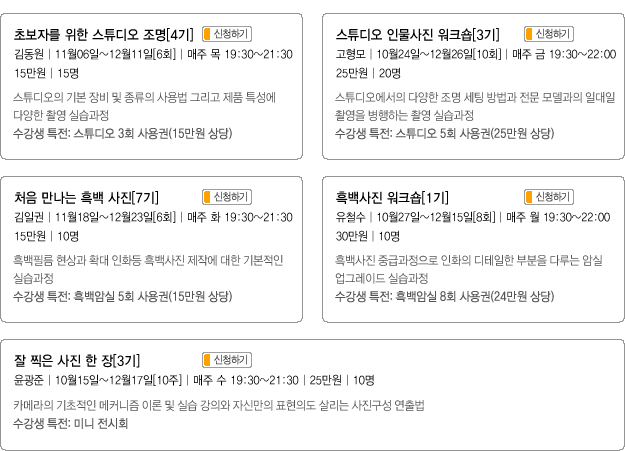 초보자를 위한 스튜디오 조명[4기]
신청하기
김동원 | 11월06일~12월11일[6회] | 매주 목 19:30~21:30
15만원 | 15명

스튜디오의 기본 장비 및 종류의 사용법 그리고 제품 특성에 다양한 촬영 실습과정
수강생 특전: 스튜디오 3회 사용권(15만원 상당)

스튜디오 인물사진 워크숍[3기]
신청하기
고형모 | 10월24일~12월26일[10회] | 매주 금 19:30~22:00
25만원 | 20명

스튜디오에서의 다양한 조명 세팅 방법과 전문 모델과의 일대일 촬영을 병행하는 촬영 실습과정
수강생 특전: 스튜디오 5회 사용권(25만원 상당)

처음 만나는 흑백 사진[7기]
신청하기
김일권 | 11월18일~12월23일[6회] | 매주 화 19:30~21:30
15만원 | 10명

흑백필름 현상과 확대 인화등 흑백사진 제작에 대한 기본적인 실습과정
수강생 특전: 흑백암실 5회 사용권(15만원 상당)

흑백사진 워크숍[1기]
신청하기
유철수 | 10월27일~12월15일[8회] | 매주 월 19:30~22:00
30만원 | 10명

흑백사진 중급과정으로 인화의 디테일한 부분을 다루는 암실 업그레이드 실습과정
수강생 특전: 흑백암실 8회 사용권(24만원 상당)

잘 찍은 사진 한 장[3기]
신청하기
윤광준 | 10월15일~12월17일[10주] | 매주 수 19:30~21:30 | 25만원 | 10명

카메라의 기초적인 메커니즘 이론 및 실습 강의와 자신만의 표현의도 살리는 사진구성 연출법
수강생 특전: 미니 전시회